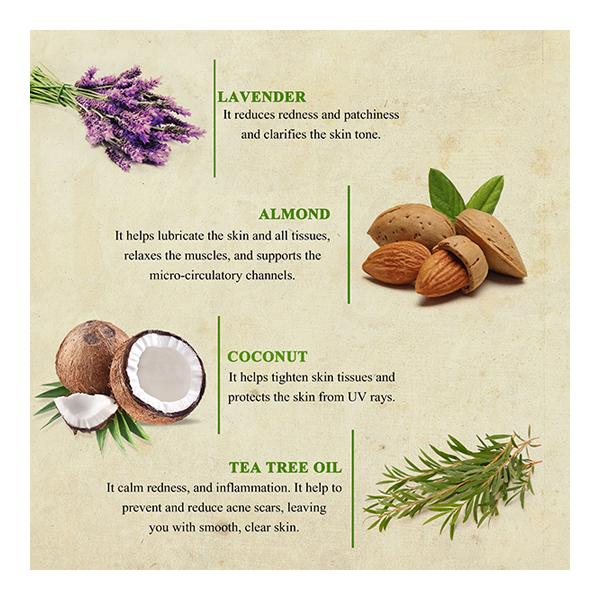 LAVENDER
It reduces redness and patchiness and clarifies the skin tone.

ALMOND
It helps lubricate the skin and all tissues, relaxes the muscles, and supports the micro-circulatory channels.

COCONUT
It helps tighten skin tissues and protects the skin from UV rays.

TEA TREE OIL
It calm redness, and inflammation. It help to prevent and reduce acne scars, leaving you with smooth, clear skin.