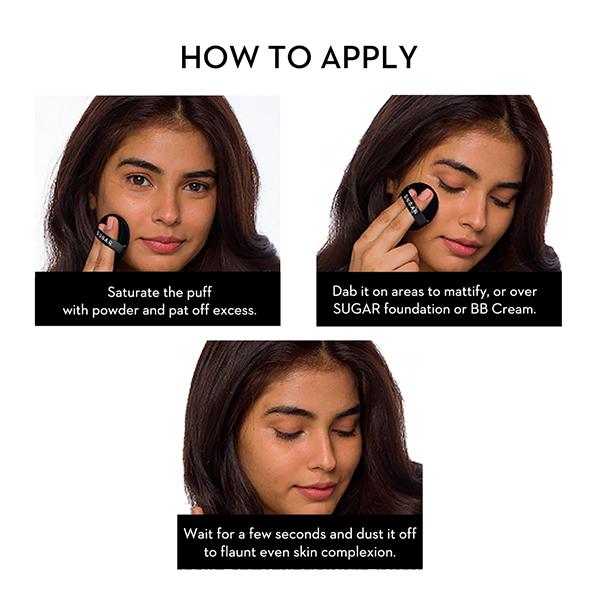 HOW TO APPLY

SUGAR

Saturate the puff with powder and pat off excess.

SUGAR

Dab it on areas to mattify, or over SUGAR foundation or BB Cream.

Wait for a few seconds and dust it off to flaunt even skin complexion.