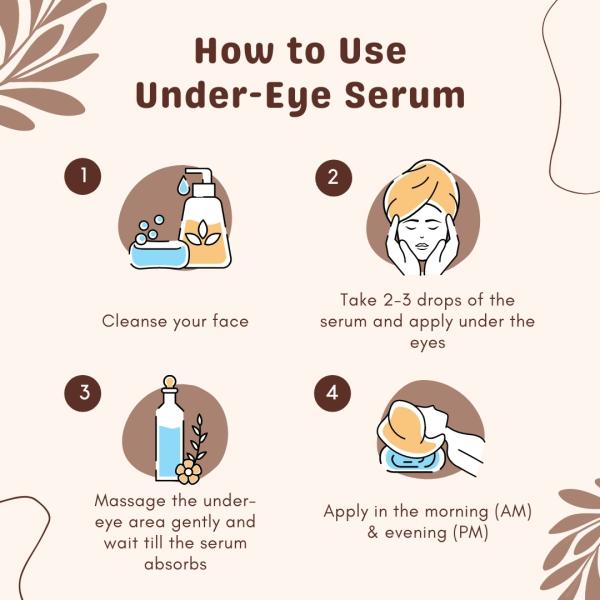 How to Use Under-Eye Serum

1

Cleanse your face

2

Take 2-3 drops of the serum and apply under the eyes

3

Massage the under-eye area gently and wait till the serum absorbs

4

Apply in the morning (AM) & evening (PM)