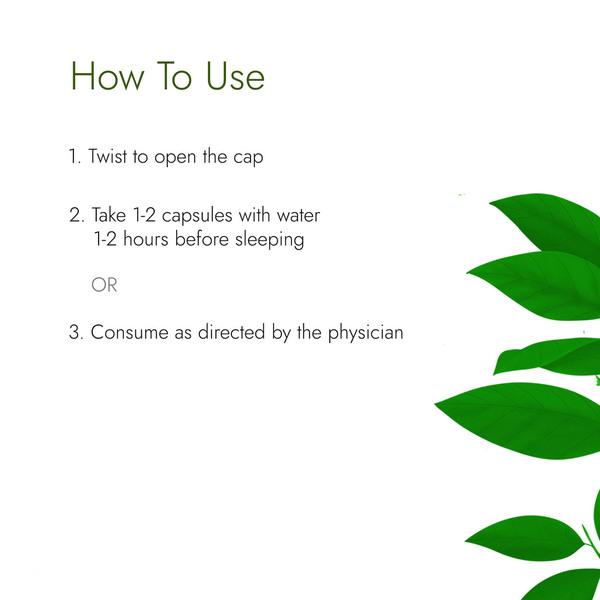 How To Use

1. Twist to open the cap

2. Take 1-2 capsules with water 1-2 hours before sleeping

OR

3. Consume as directed by the physician