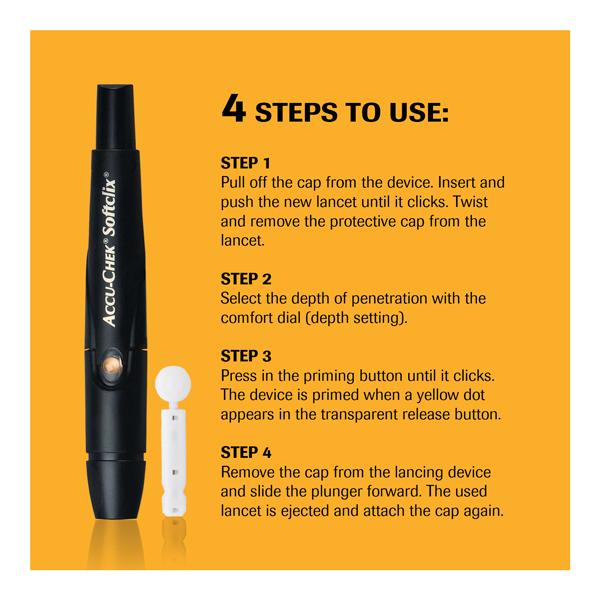 ACCU-CHEK® Softclix®

4 STEPS TO USE:

STEP 1
Pull off the cap from the device. Insert and push the new lancet until it clicks. Twist and remove the protective cap from the lancet.

STEP 2
Select the depth of penetration with the comfort dial (depth setting).

STEP 3
Press in the priming button until it clicks. The device is primed when a yellow dot appears in the transparent release button.

STEP 4
Remove the cap from the lancing device and slide the plunger forward. The used lancet is ejected and attach the cap again.