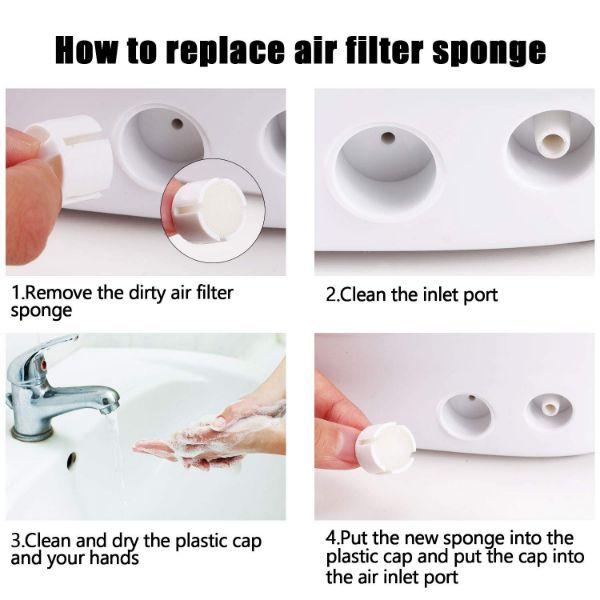 How to replace air filter sponge

1.Remove the dirty air filter sponge

2.Clean the inlet port

3.Clean and dry the plastic cap and your hands

4.Put the new sponge into the plastic cap and put the cap into the air inlet port