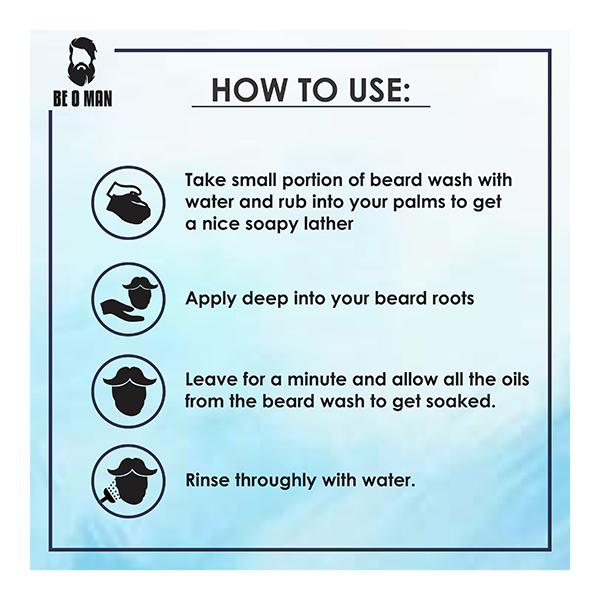 BE O MAN

HOW TO USE:

Take small portion of beard wash with water and rub into your palms to get a nice soapy lather

Apply deep into your beard roots

Leave for a minute and allow all the oils from the beard wash to get soaked.

Rinse throughly with water.