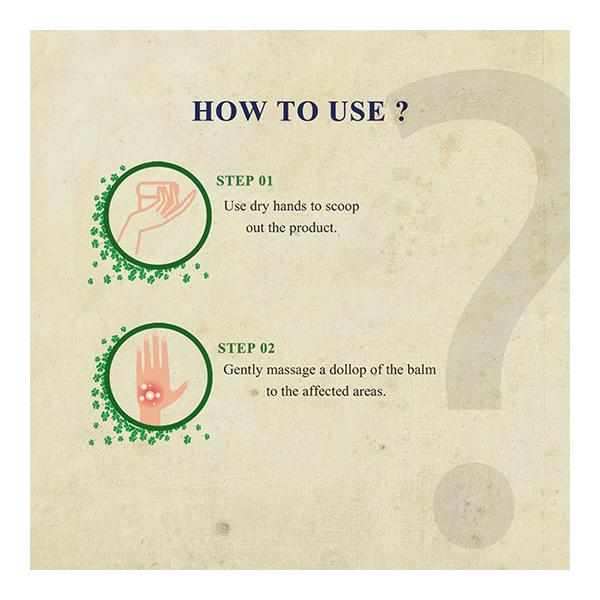 HOW TO USE ?

STEP 01
Use dry hands to scoop out the product.

STEP 02
Gently massage a dollop of the balm to the affected areas.