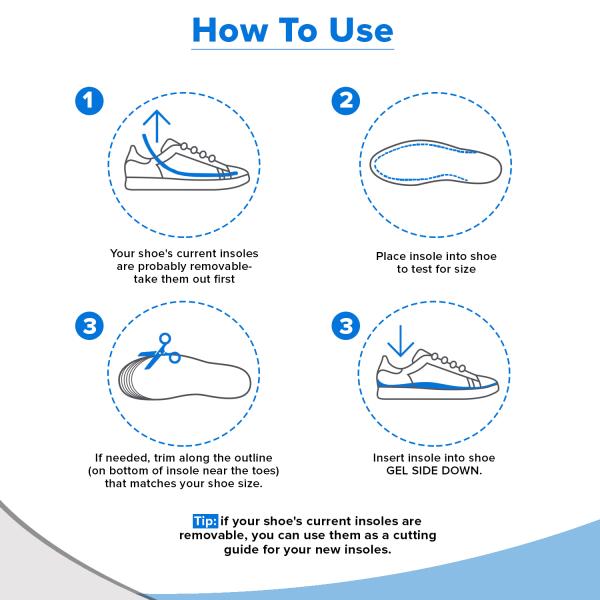 How To Use

1

Your shoe's current insoles are probably removable- take them out first

2

Place insole into shoe to test for size

3

If needed, trim along the outline (on bottom of insole near the toes) that matches your shoe size.

3

Insert insole into shoe GEL SIDE DOWN.

Tip: if your shoe's current insoles are removable, you can use them as a cutting guide for your new insoles.