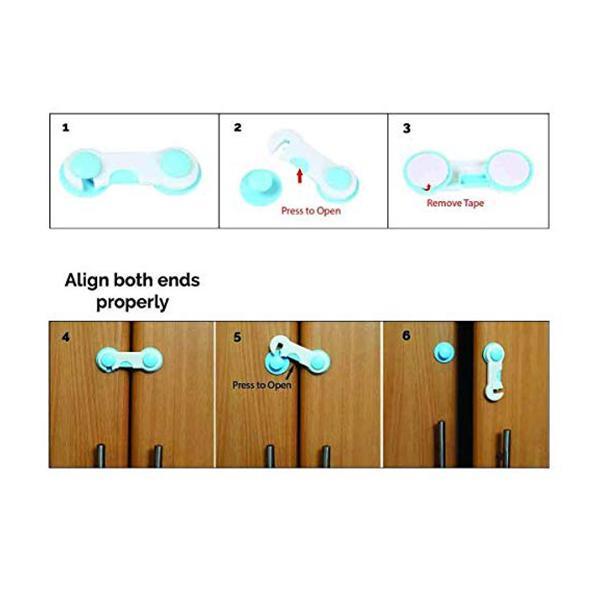 1

2

Press to Open

3

Remove Tape

Align both ends properly

4

5

Press to Open

6