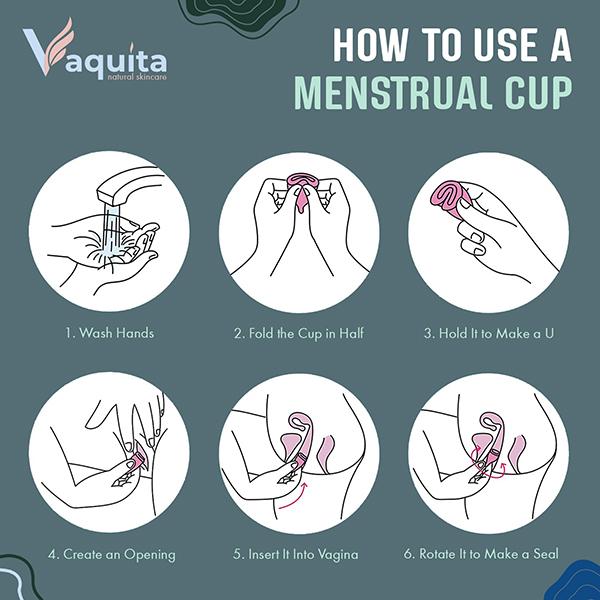 Vaquita
natural skincare

HOW TO USE A
MENSTRUAL CUP

1. Wash Hands

2. Fold the Cup in Half

3. Hold It to Make a U

4. Create an Opening

5. Insert It Into Vagina

6. Rotate It to Make a Seal