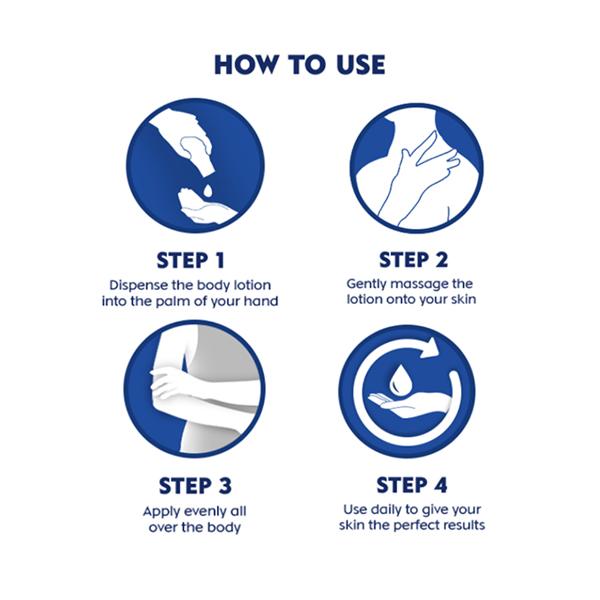 HOW TO USE

STEP 1
Dispense the body lotion into the palm of your hand

STEP 2
Gently massage the lotion onto your skin

STEP 3
Apply evenly all over the body

STEP 4
Use daily to give your skin the perfect results