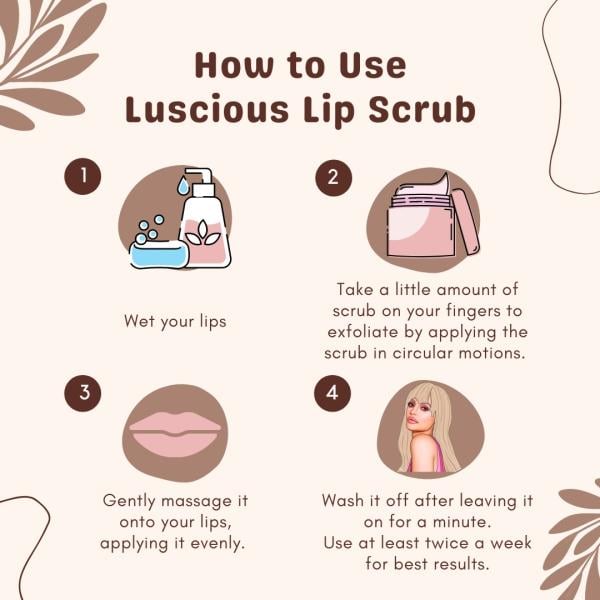 How to Use Luscious Lip Scrub

1

Wet your lips

2

Take a little amount of scrub on your fingers to exfoliate by applying the scrub in circular motions.

3

Gently massage it onto your lips, applying it evenly.

4

Wash it off after leaving it on for a minute.
Use at least twice a week for best results.