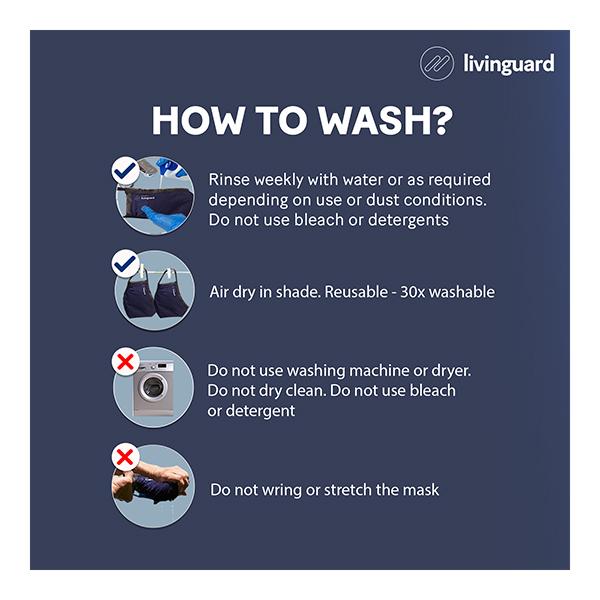 livinguard

HOW TO WASH?

Rinse weekly with water or as required depending on use or dust conditions. Do not use bleach or detergents

Air dry in shade. Reusable - 30x washable

Do not use washing machine or dryer. Do not dry clean. Do not use bleach or detergent

Do not wring or stretch the mask