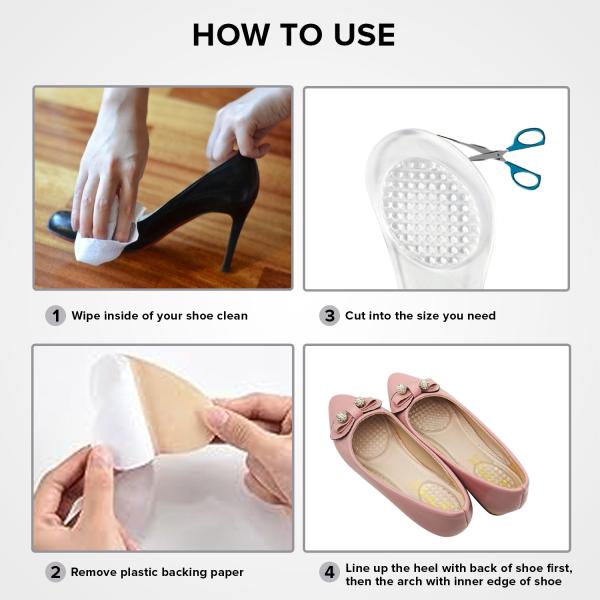 HOW TO USE

1 Wipe inside of your shoe clean

3 Cut into the size you need

2 Remove plastic backing paper

4 Line up the heel with back of shoe first, then the arch with inner edge of shoe