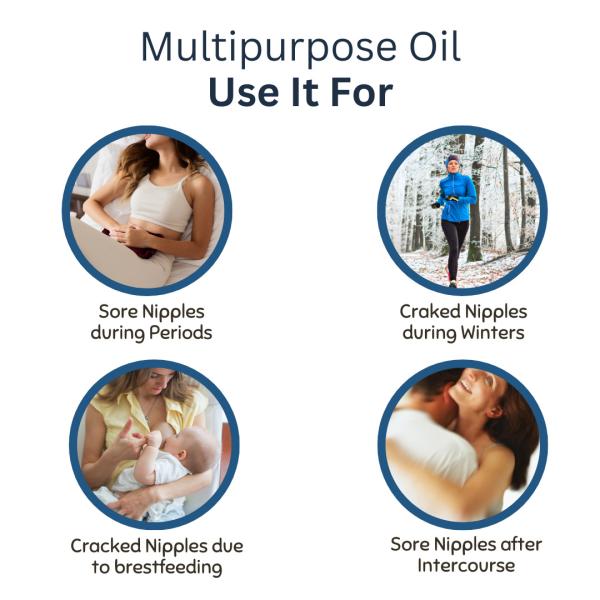 Multipurpose Oil
Use It For

Sore Nipples during Periods

Craked Nipples during Winters

Cracked Nipples due to brestfeeding

Sore Nipples after Intercourse