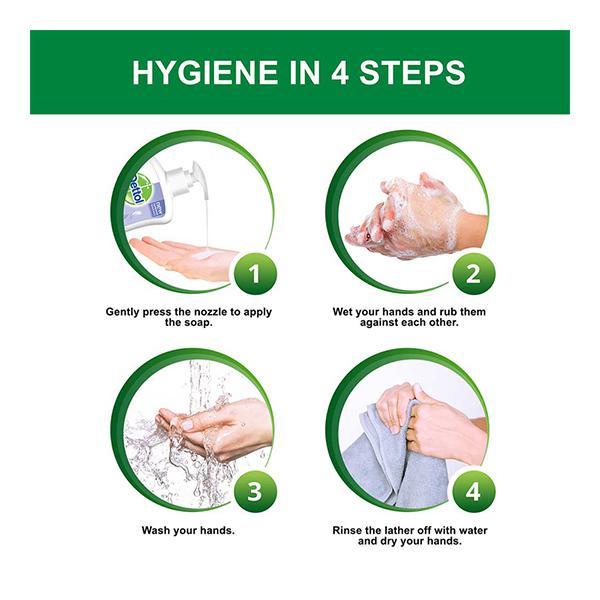 HYGIENE IN 4 STEPS

Dettol

1

Gently press the nozzle to apply the soap.

2

Wet your hands and rub them against each other.

3

Wash your hands.

4

Rinse the lather off with water and dry your hands.