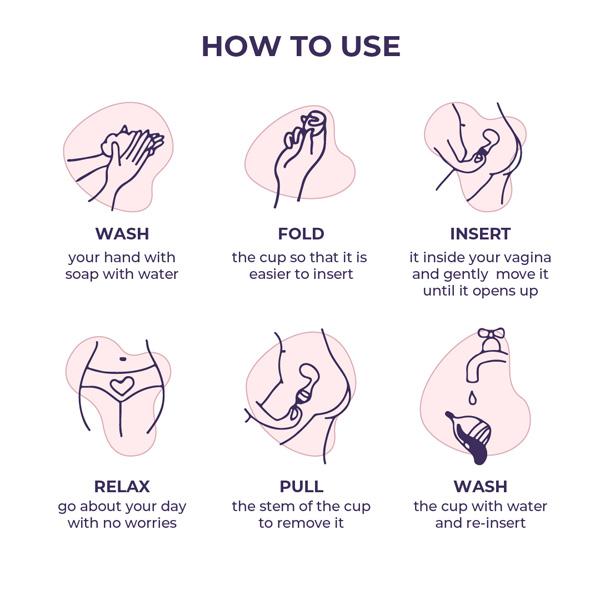 HOW TO USE

WASH
your hand with soap with water

FOLD
the cup so that it is easier to insert

INSERT
it inside your vagina and gently move it until it opens up

RELAX
go about your day with no worries

PULL
the stem of the cup to remove it

WASH
the cup with water and re-insert