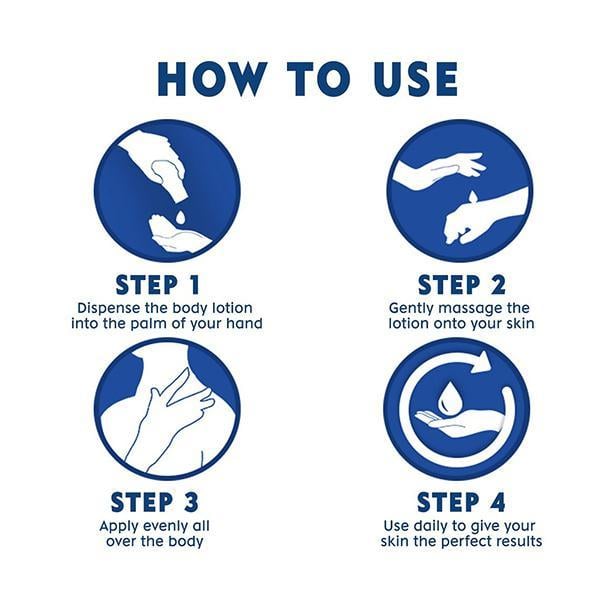 HOW TO USE

STEP 1
Dispense the body lotion into the palm of your hand

STEP 2
Gently massage the lotion onto your skin

STEP 3
Apply evenly all over the body

STEP 4
Use daily to give your skin the perfect results