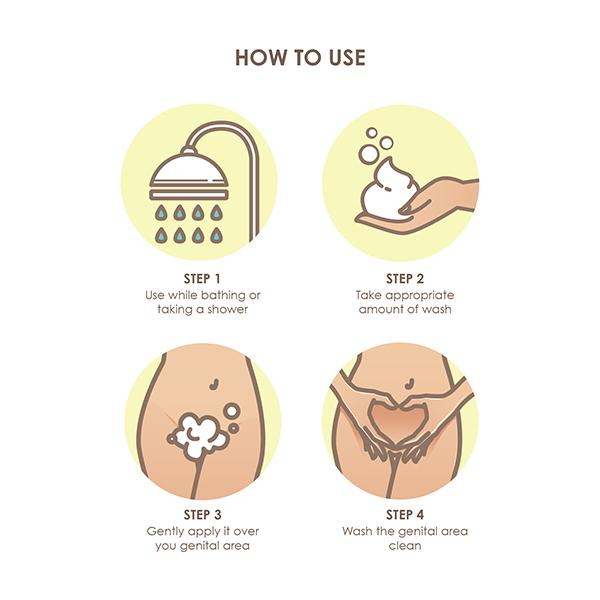 HOW TO USE

STEP 1
Use while bathing or taking a shower

STEP 2
Take appropriate amount of wash

STEP 3
Gently apply it over you genital area

STEP 4
Wash the genital area clean