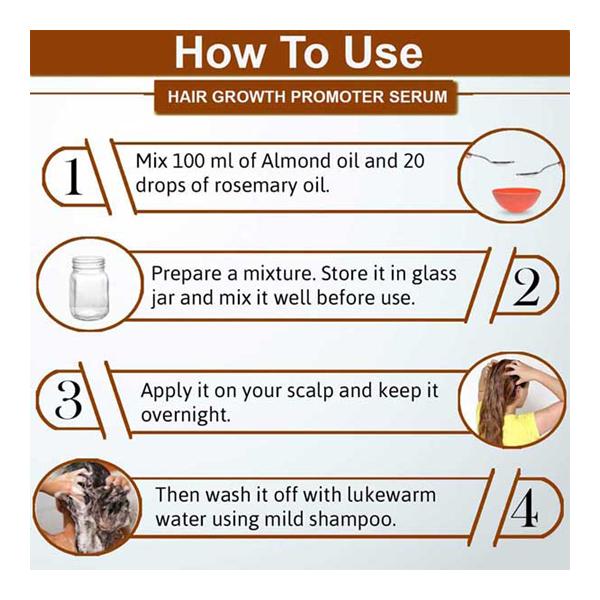 How To Use

HAIR GROWTH PROMOTER SERUM

1

Mix 100 ml of Almond oil and 20 drops of rosemary oil.

Prepare a mixture. Store it in glass jar and mix it well before use.

2

3

Apply it on your scalp and keep it overnight.

Then wash it off with lukewarm water using mild shampoo.

4