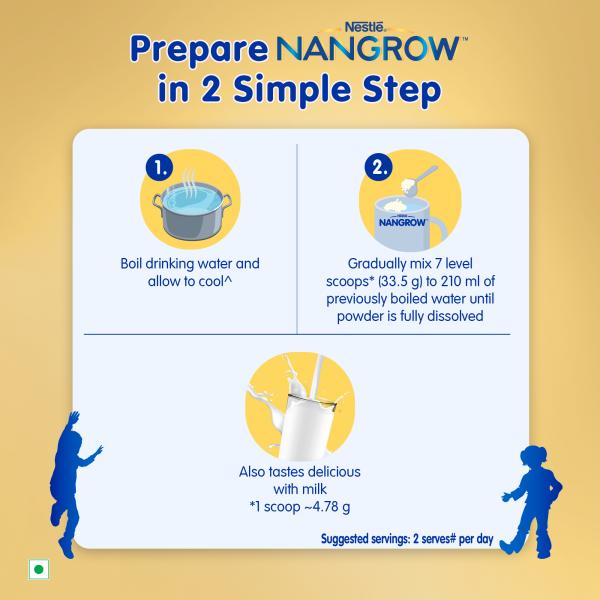 Nestlé
Prepare NANGROW™
in 2 Simple Step

1.
Boil drinking water and allow to cool^

2.
NANGROW
Gradually mix 7 level scoops* (33.5 g) to 210 ml of previously boiled water until powder is fully dissolved

Also tastes delicious with milk
*1 scoop ~4.78 g

Suggested servings: 2 serves# per day