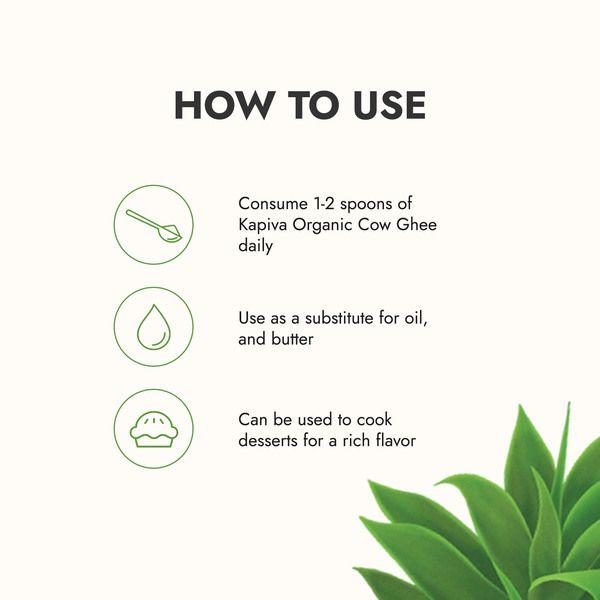 HOW TO USE

Consume 1-2 spoons of Kapiva Organic Cow Ghee daily

Use as a substitute for oil, and butter

Can be used to cook desserts for a rich flavor