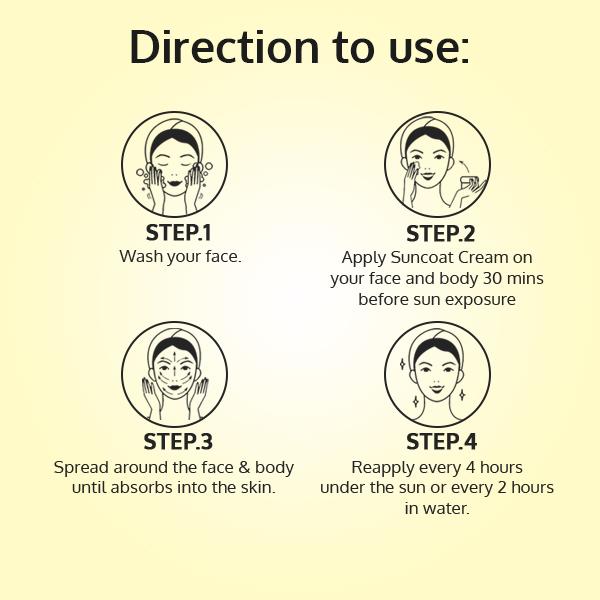 Direction to use:

STEP.1
Wash your face.

STEP.2
Apply Suncoat Cream on your face and body 30 mins before sun exposure

STEP.3
Spread around the face & body until absorbs into the skin.

STEP.4
Reapply every 4 hours under the sun or every 2 hours in water.