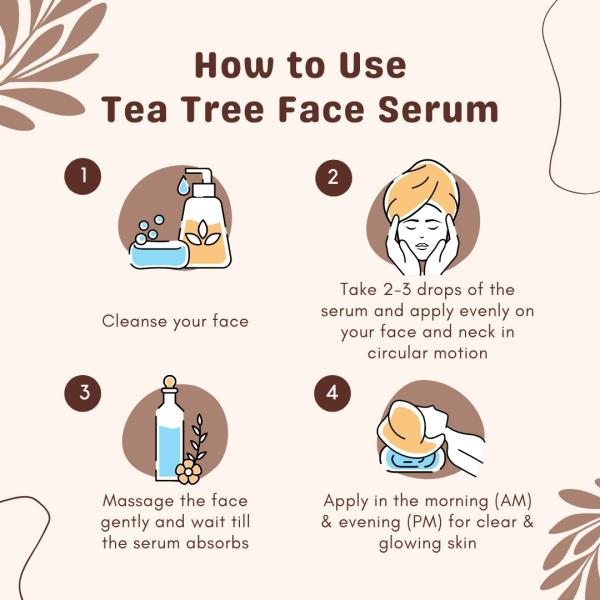 How to Use
Tea Tree Face Serum

1

Cleanse your face

2

Take 2-3 drops of the serum and apply evenly on your face and neck in circular motion

3

Massage the face gently and wait till the serum absorbs

4

Apply in the morning (AM) & evening (PM) for clear & glowing skin