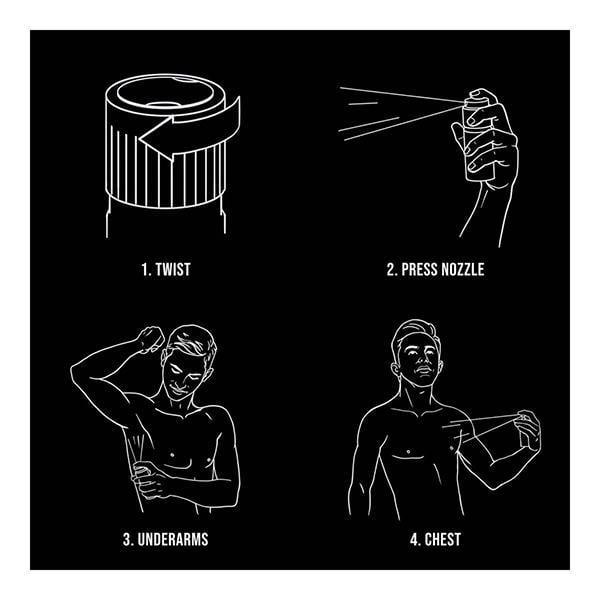 1. TWIST

2. PRESS NOZZLE

3. UNDERARMS

4. CHEST