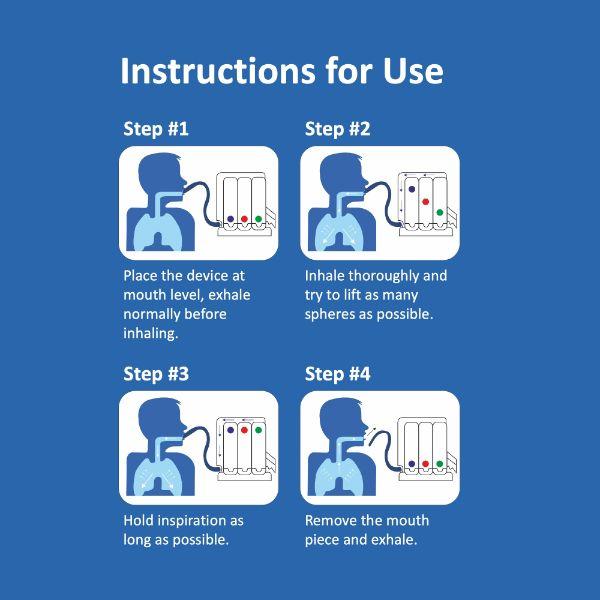 Instructions for Use

Step #1

Place the device at mouth level, exhale normally before inhaling.

Step #2

Inhale thoroughly and try to lift as many spheres as possible.

Step #3

Hold inspiration as long as possible.

Step #4

Remove the mouth piece and exhale.