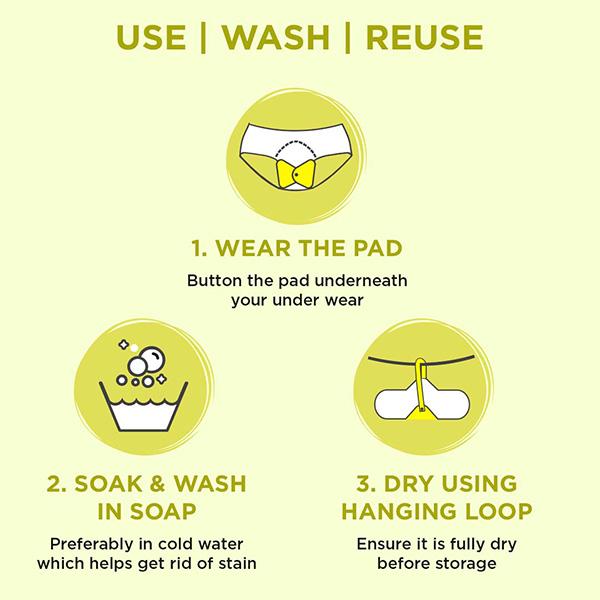 USE | WASH | REUSE

1. WEAR THE PAD

Button the pad underneath your under wear

2. SOAK & WASH IN SOAP

Preferably in cold water which helps get rid of stain

3. DRY USING HANGING LOOP

Ensure it is fully dry before storage