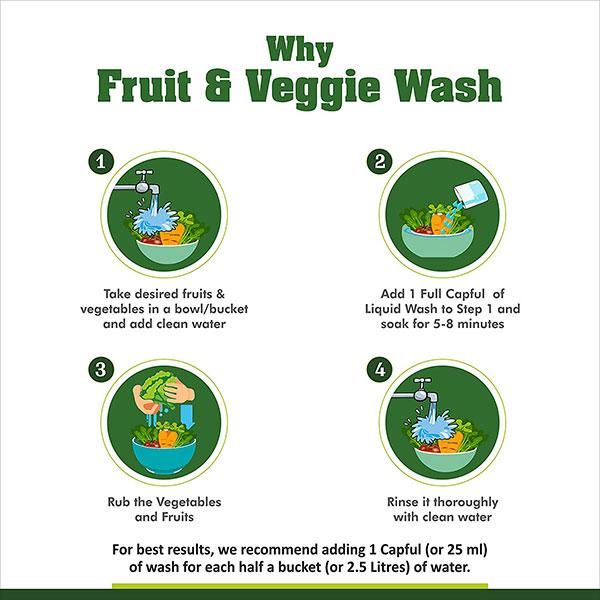 Why
Fruit & Veggie Wash

1
Take desired fruits & vegetables in a bowl/bucket and add clean water

2
Add 1 Full Capful of Liquid Wash to Step 1 and soak for 5-8 minutes

3
Rub the Vegetables and Fruits

4
Rinse it thoroughly with clean water

For best results, we recommend adding 1 Capful (or 25 ml) of wash for each half a bucket (or 2.5 Litres) of water.