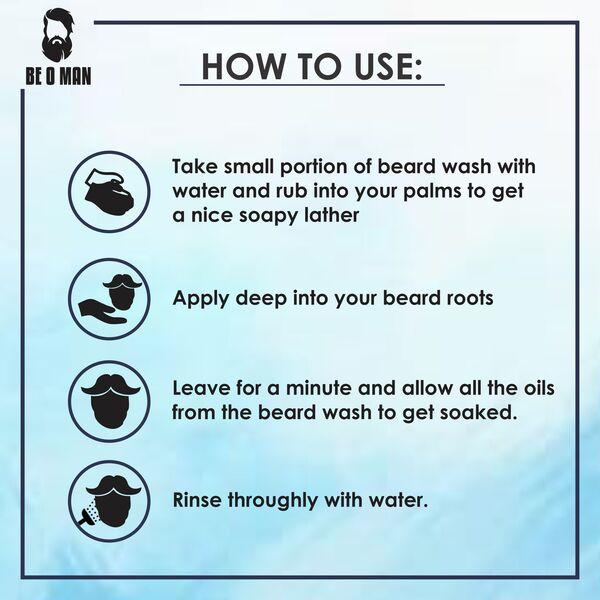 BE O MAN

HOW TO USE:

Take small portion of beard wash with water and rub into your palms to get a nice soapy lather

Apply deep into your beard roots

Leave for a minute and allow all the oils from the beard wash to get soaked.

Rinse throughly with water.