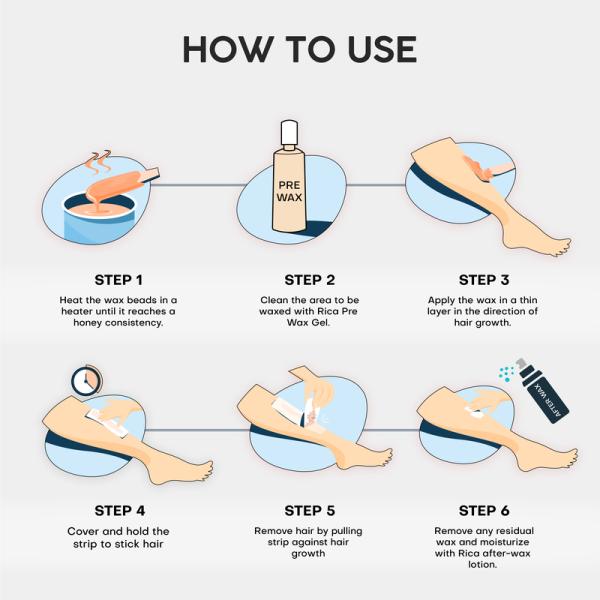 HOW TO USE

PRE WAX

STEP 1

Heat the wax beads in a heater until it reaches a honey consistency.

STEP 2

Clean the area to be waxed with Rica Pre Wax Gel.

STEP 3

Apply the wax in a thin layer in the direction of hair growth.

AFTER WAX

STEP 4

Cover and hold the strip to stick hair

STEP 5

Remove hair by pulling strip against hair growth

STEP 6

Remove any residual wax and moisturize with Rica after-wax lotion.