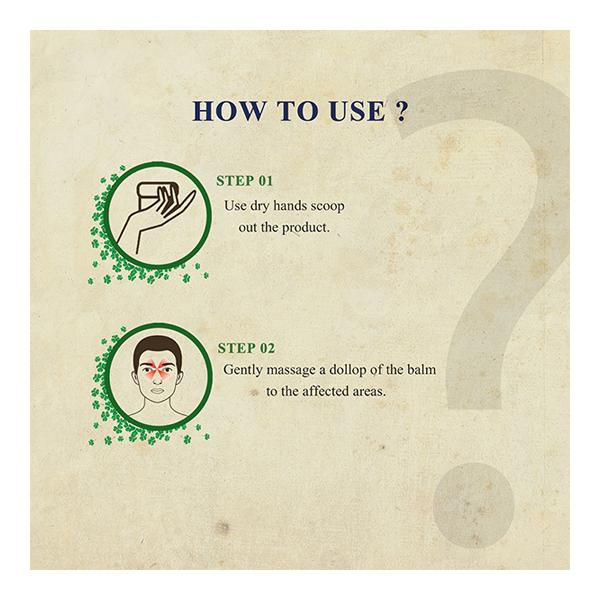 HOW TO USE ?

STEP 01
Use dry hands scoop out the product.

STEP 02
Gently massage a dollop of the balm to the affected areas.