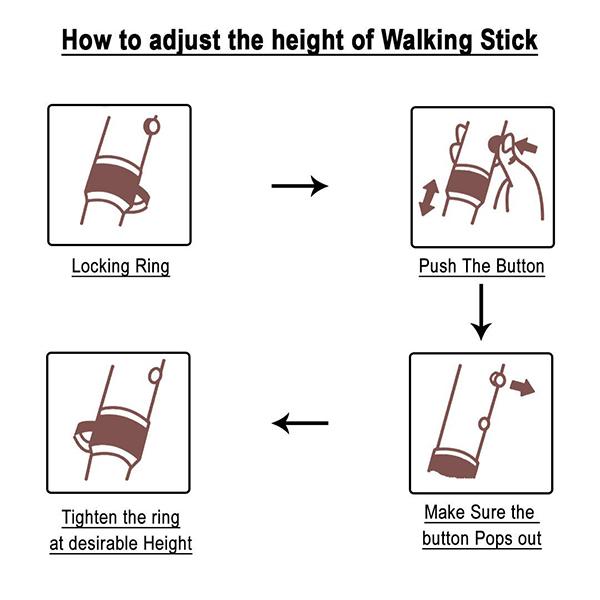 How to adjust the height of Walking Stick

Locking Ring

Push The Button

Make Sure the button Pops out

Tighten the ring at desirable Height