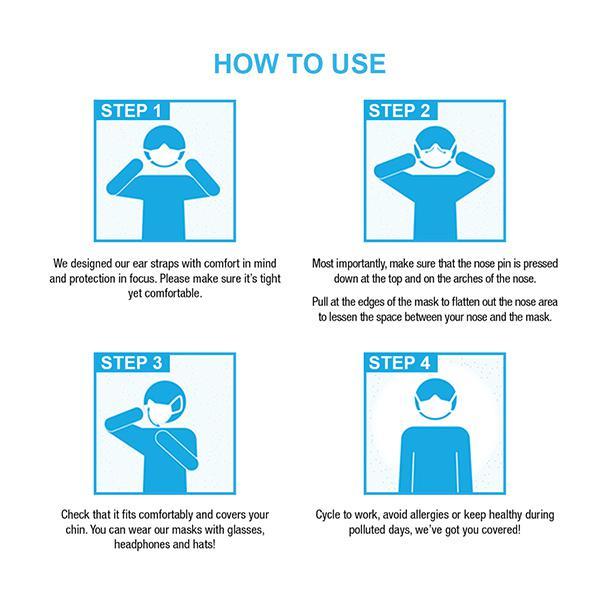 HOW TO USE

STEP 1

We designed our ear straps with comfort in mind and protection in focus. Please make sure it's tight yet comfortable.

STEP 2

Most importantly, make sure that the nose pin is pressed down at the top and on the arches of the nose.

Pull at the edges of the mask to flatten out the nose area to lessen the space between your nose and the mask.

STEP 3

Check that it fits comfortably and covers your chin. You can wear our masks with glasses, headphones and hats!

STEP 4

Cycle to work, avoid allergies or keep healthy during polluted days, we've got you covered!