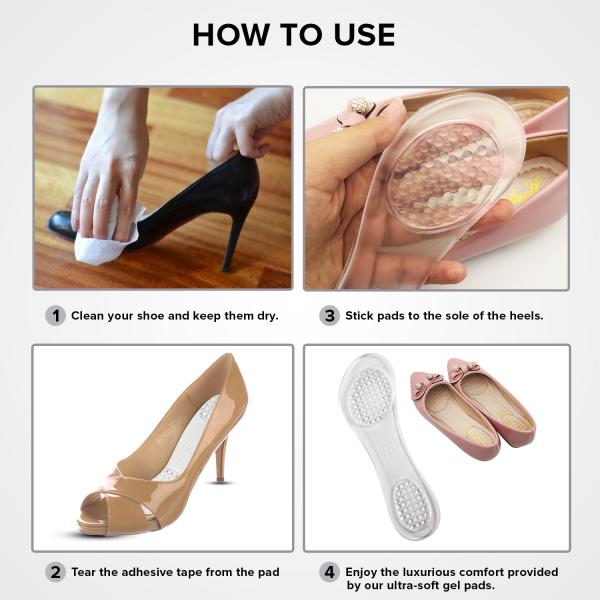 HOW TO USE

1 Clean your shoe and keep them dry.

3 Stick pads to the sole of the heels.

2 Tear the adhesive tape from the pad

4 Enjoy the luxurious comfort provided by our ultra-soft gel pads.