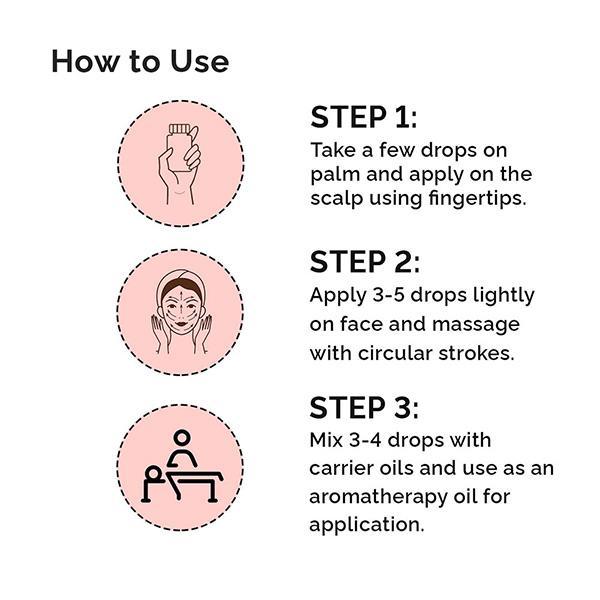 How to Use

STEP 1:
Take a few drops on palm and apply on the scalp using fingertips.

STEP 2:
Apply 3-5 drops lightly on face and massage with circular strokes.

STEP 3:
Mix 3-4 drops with carrier oils and use as an aromatherapy oil for application.