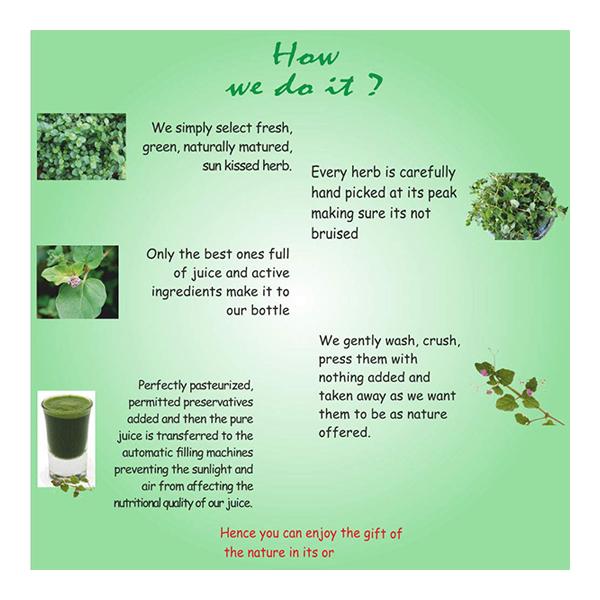 How
we do it ?

We simply select fresh, green, naturally matured, sun kissed herb.

Every herb is carefully hand picked at its peak making sure its not bruised

Only the best ones full of juice and active ingredients make it to our bottle

We gently wash, crush, press them with nothing added and taken away as we want them to be as nature offered.

Perfectly pasteurized, permitted preservatives added and then the pure juice is transferred to the automatic filling machines preventing the sunlight and air from affecting the nutritional quality of our juice.

Hence you can enjoy the gift of the nature in its or