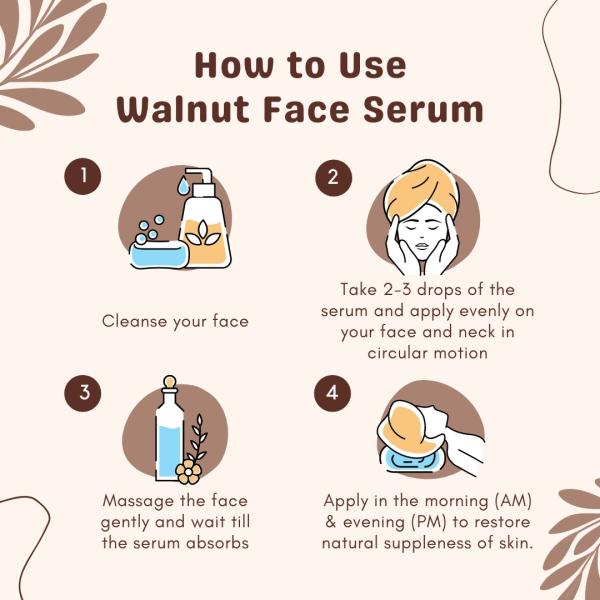 How to Use
Walnut Face Serum

1

Cleanse your face

2

Take 2-3 drops of the serum and apply evenly on your face and neck in circular motion

3

Massage the face gently and wait till the serum absorbs

4

Apply in the morning (AM) & evening (PM) to restore natural suppleness of skin.