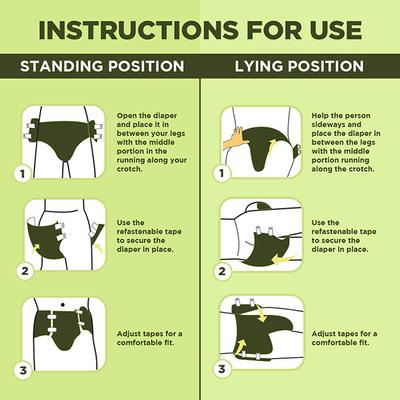 INSTRUCTIONS FOR USE

STANDING POSITION

1

Open the diaper and place it in between your legs with the middle portion in the running along your crotch.

2

Use the refastenable tape to secure the diaper in place.

3

Adjust tapes for a comfortable fit.

LYING POSITION

1

Help the person sideways and place the diaper in between the legs with the middle portion running along the crotch.

2

Use the refastenable tape to secure the diaper in place.

3

Adjust tapes for a comfortable fit.