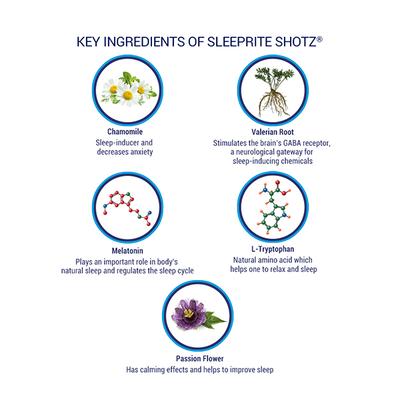 KEY INGREDIENTS OF SLEEPRITE SHOTZ®

Chamomile
Sleep-inducer and decreases anxiety

Valerian Root
Stimulates the brain's GABA receptor, a neurological gateway for sleep-inducing chemicals

Melatonin
Plays an important role in body's natural sleep and regulates the sleep cycle

L-Tryptophan
Natural amino acid which helps one to relax and sleep

Passion Flower
Has calming effects and helps to improve sleep