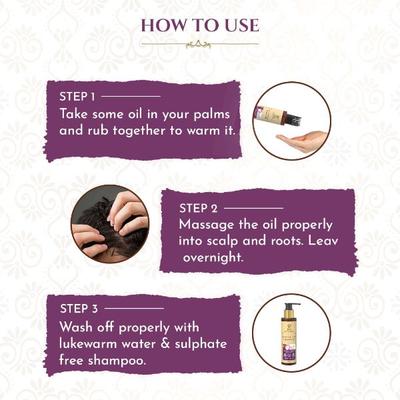 HOW TO USE

STEP 1
Take some oil in your palms and rub together to warm it.

STEP 2
Massage the oil properly into scalp and roots. Leav overnight.

STEP 3
Wash off properly with lukewarm water & sulphate free shampoo.