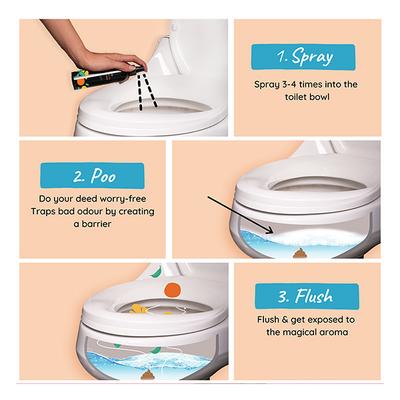 1. Spray

Spray 3-4 times into the toilet bowl

2. Poo

Do your deed worry-free
Traps bad odour by creating a barrier

3. Flush

Flush & get exposed to the magical aroma