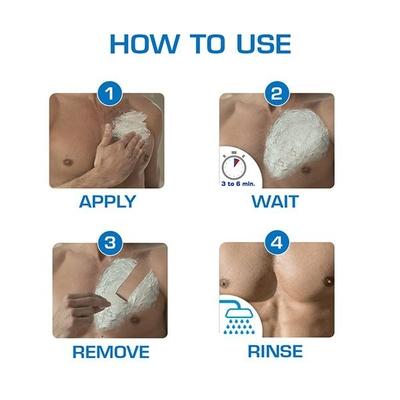 HOW TO USE

1

APPLY

2

3 to 6 min.

WAIT

3

REMOVE

4

RINSE