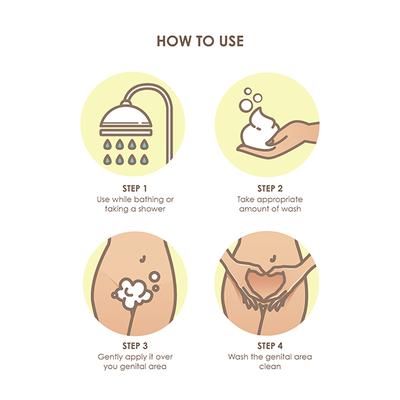 HOW TO USE

STEP 1
Use while bathing or taking a shower

STEP 2
Take appropriate amount of wash

STEP 3
Gently apply it over you genital area

STEP 4
Wash the genital area clean