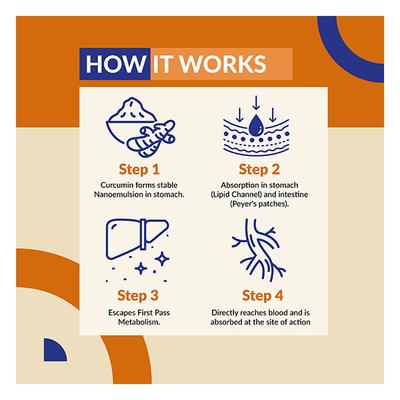 HOW IT WORKS

Step 1
Curcumin forms stable Nanoemulsion in stomach.

Step 2
Absorption in stomach (Lipid Channel) and intestine (Peyer's patches).

Step 3
Escapes First Pass Metabolism.

Step 4
Directly reaches blood and is absorbed at the site of action