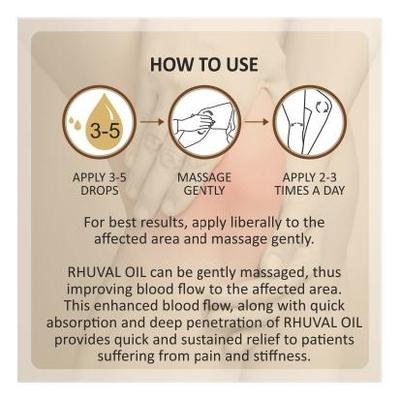 HOW TO USE

3-5

APPLY 3-5 DROPS

MASSAGE GENTLY

APPLY 2-3 TIMES A DAY

For best results, apply liberally to the affected area and massage gently.

RHUVAL OIL can be gently massaged, thus improving blood flow to the affected area. This enhanced blood flow, along with quick absorption and deep penetration of RHUVAL OIL provides quick and sustained relief to patients suffering from pain and stiffness.