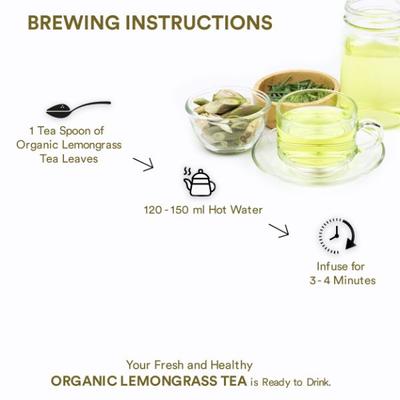 BREWING INSTRUCTIONS

1 Tea Spoon of Organic Lemongrass Tea Leaves

120 - 150 ml Hot Water

Infuse for 3 - 4 Minutes

Your Fresh and Healthy
ORGANIC LEMONGRASS TEA is Ready to Drink.