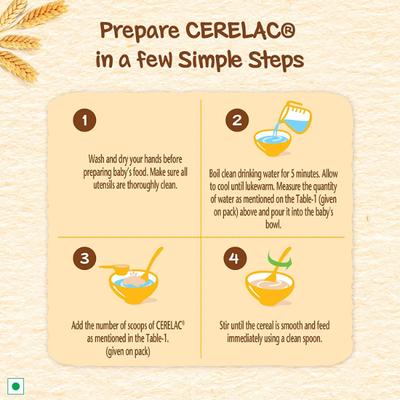 Prepare CERELAC®
in a few Simple Steps

1

Wash and dry your hands before preparing baby's food. Make sure all utensils are thoroughly clean.

2

Boil clean drinking water for 5 minutes. Allow to cool until lukewarm. Measure the quantity of water as mentioned on the Table-1 (given on pack) above and pour it into the baby's bowl.

3

Add the number of scoops of CERELAC® as mentioned in the Table-1. (given on pack)

4

Stir until the cereal is smooth and feed immediately using a clean spoon.