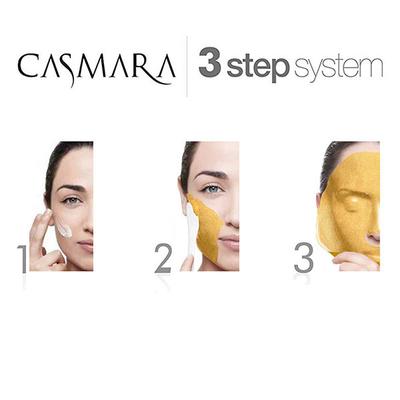 CASMARA

3 step system

1

2

3