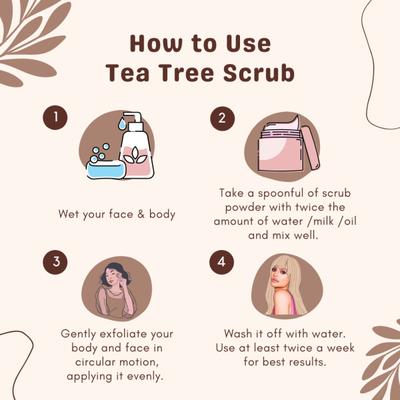 How to Use
Tea Tree Scrub

1

Wet your face & body

2

Take a spoonful of scrub powder with twice the amount of water /milk /oil and mix well.

3

Gently exfoliate your body and face in circular motion, applying it evenly.

4

Wash it off with water. Use at least twice a week for best results.